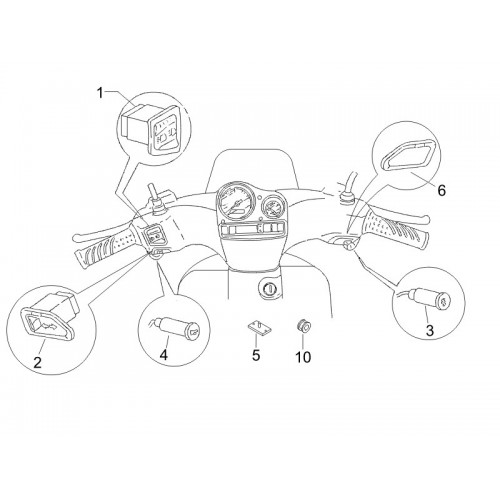 1
6
2
4
5
10
3